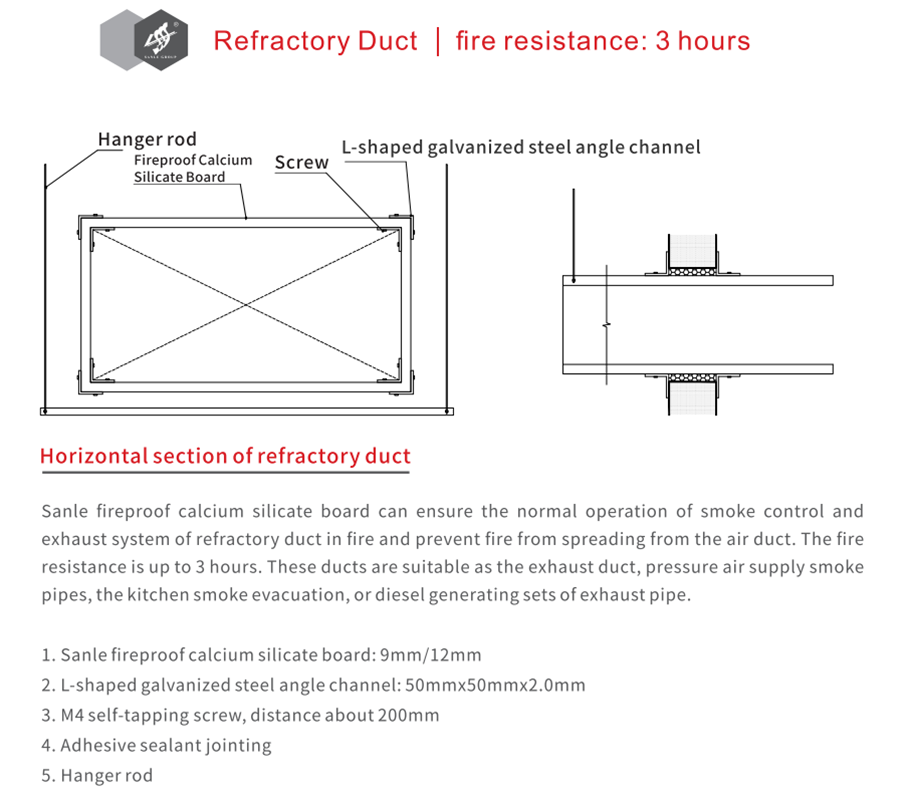 SANLE GROUP

Refractory Duct | fire resistance: 3 hours

Hanger rod
Fireproof Calcium Silicate Board
Screw
L-shaped galvanized steel angle channel

Horizontal section of refractory duct

Sanle fireproof calcium silicate board can ensure the normal operation of smoke control and exhaust system of refractory duct in fire and prevent fire from spreading from the air duct. The fire resistance is up to 3 hours. These ducts are suitable as the exhaust duct, pressure air supply smoke pipes, the kitchen smoke evacuation, or diesel generating sets of exhaust pipe.

1. Sanle fireproof calcium silicate board: 9mm/12mm
2. L-shaped galvanized steel angle channel: 50mmx50mmx2.0mm
3. M4 self-tapping screw, distance about 200mm
4. Adhesive sealant jointing
5. Hanger rod